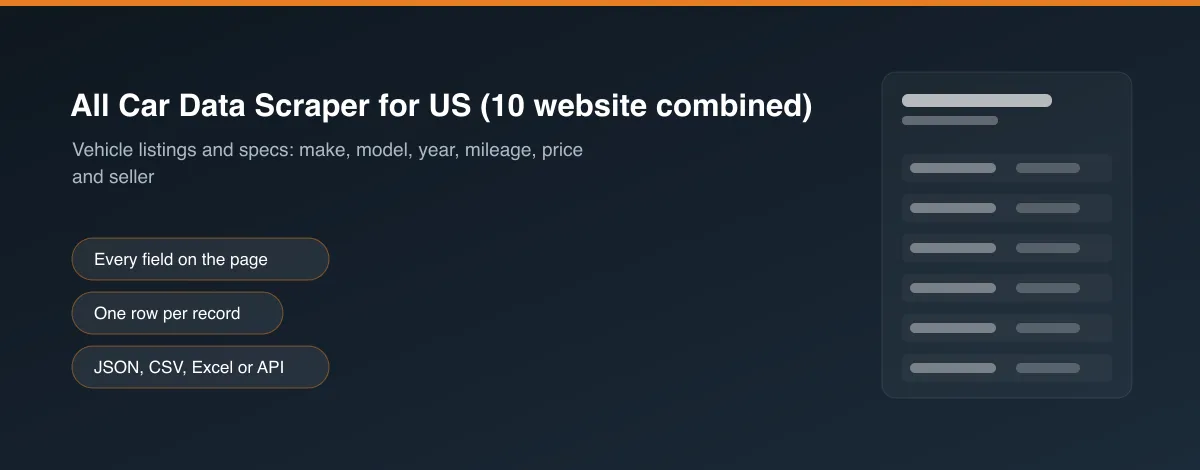 All Car Data Scraper for US (10 website combined)

Vehicle listings and specs: make, model, year, mileage, price and seller

Every field on the page

One row per record

JSON, CSV, Excel or API