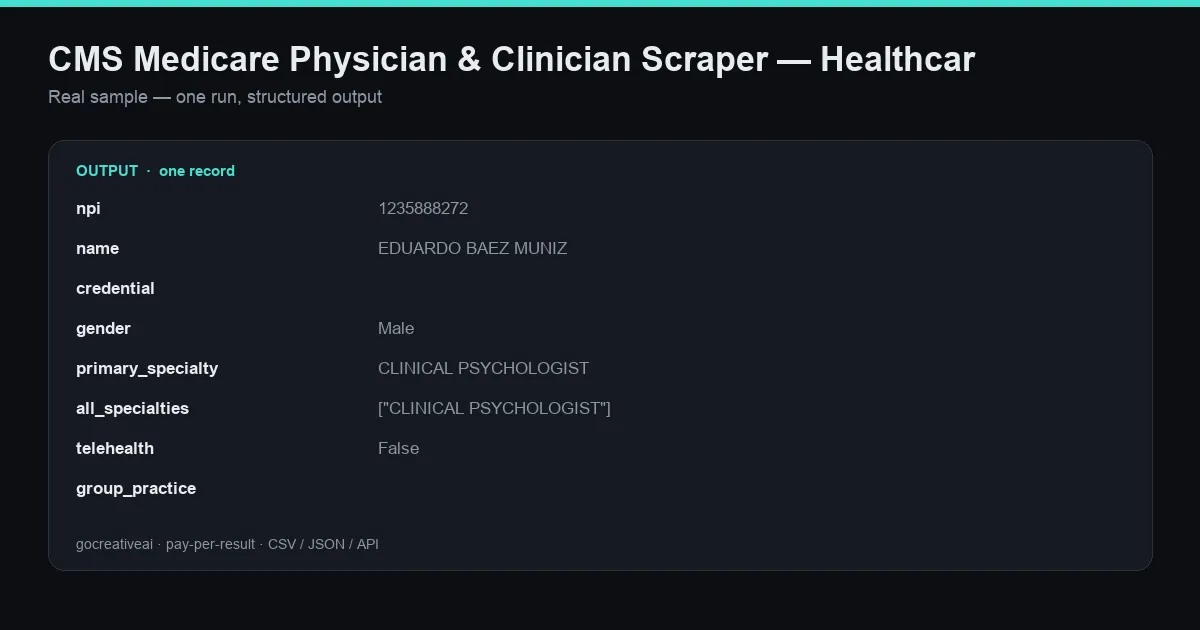 CMS Medicare Physician & Clinician Scraper — Healthcar

Real sample — one run, structured output

OUTPUT · one record

npi
1235888272

name
EDUARDO BAEZ MUNIZ

credential

gender
Male

primary_specialty
CLINICAL PSYCHOLOGIST

all_specialties
["CLINICAL PSYCHOLOGIST"]

telehealth
False

group_practice

gocreativeai · pay-per-result · CSV / JSON / API