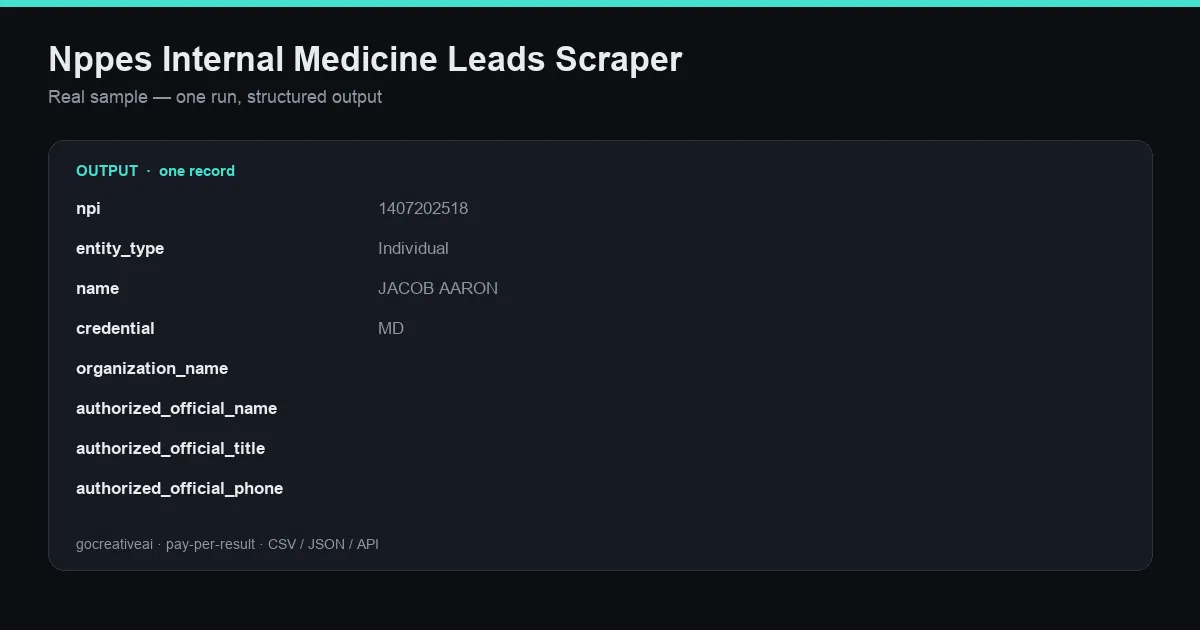 Nppes Internal Medicine Leads Scraper
Real sample — one run, structured output

OUTPUT · one record

npi 1407202518
entity_type Individual
name JACOB AARON
credential MD
organization_name
authorized_official_name
authorized_official_title
authorized_official_phone

gocreativeai · pay-per-result · CSV / JSON / API